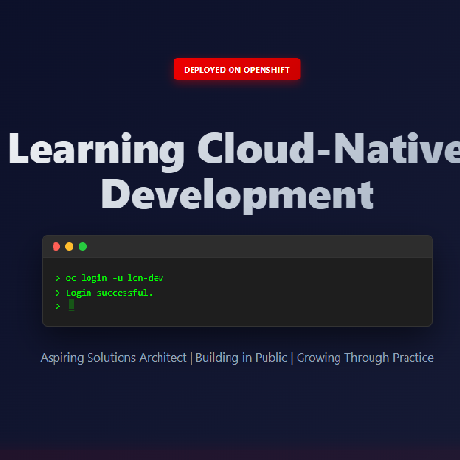 DEPLOYED ON OPENSHIFT

Learning Cloud-Native Development

> oc login -u lcn-dev
> Login successful.
>

Aspiring Solutions Architect | Building in Public | Growing Through Practice